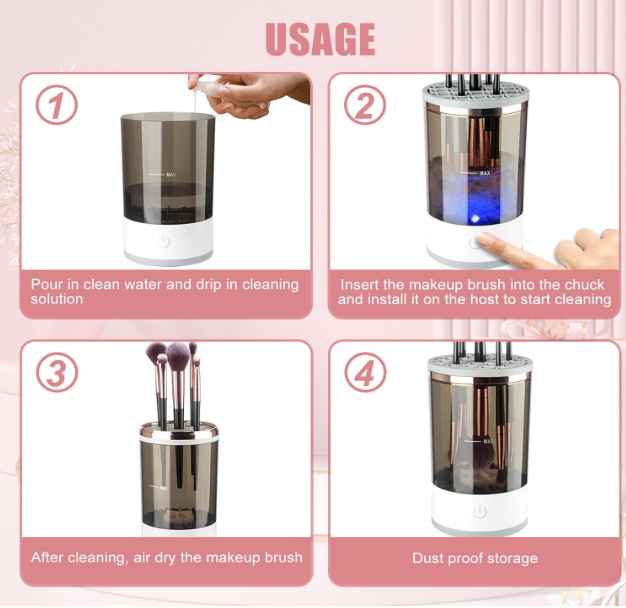 USAGE

1

MAX

Pour in clean water and drip in cleaning solution

2

MAX

Insert the makeup brush into the chuck and install it on the host to start cleaning

3

MAX

After cleaning, air dry the makeup brush

4

MAX

Dust proof storage