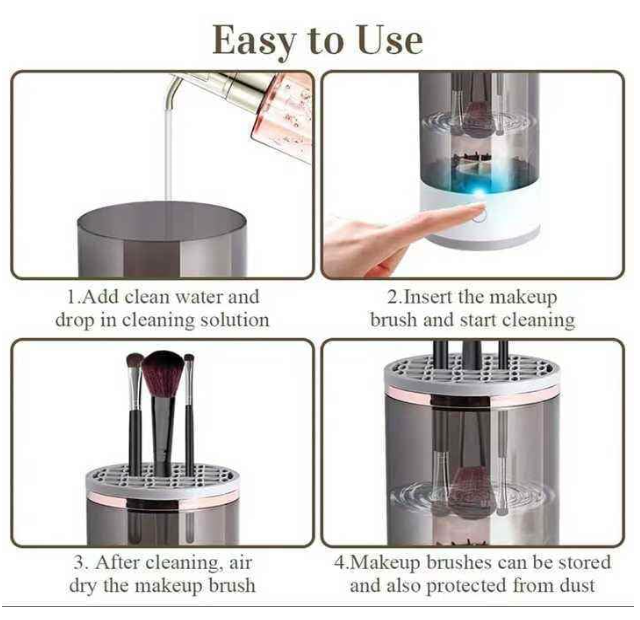 Easy to Use

1.Add clean water and drop in cleaning solution

2.Insert the makeup brush and start cleaning

3. After cleaning, air dry the makeup brush

4.Makeup brushes can be stored and also protected from dust